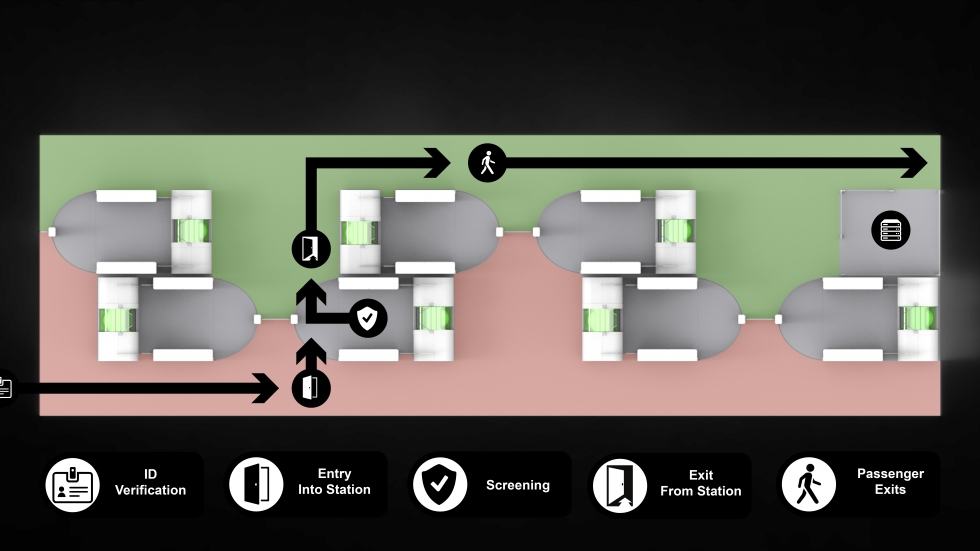 ID Verification

Entry Into Station

Screening

Exit From Station

Passenger Exits