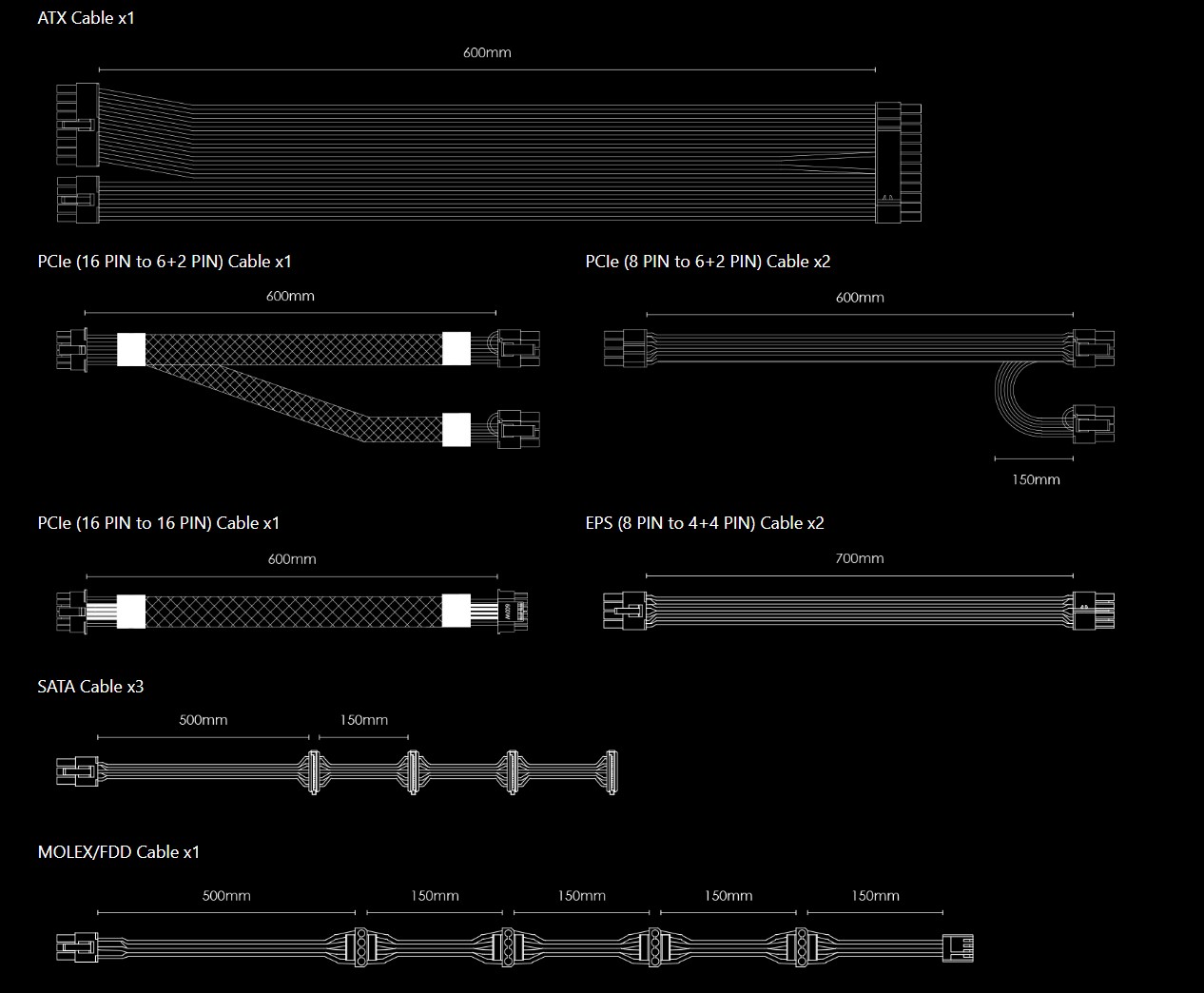 ATX Cable x1

600mm

PCIe (16 PIN to 6+2 PIN) Cable x1

600mm

PCIe (8 PIN to 6+2 PIN) Cable x2

600mm

150mm

PCIe (16 PIN to 16 PIN) Cable x1

600mm

EPS (8 PIN to 4+4 PIN) Cable x2

700mm

SATA Cable x3

500mm

150mm

MOLEX/FDD Cable x1

500mm

150mm

150mm

150mm

150mm