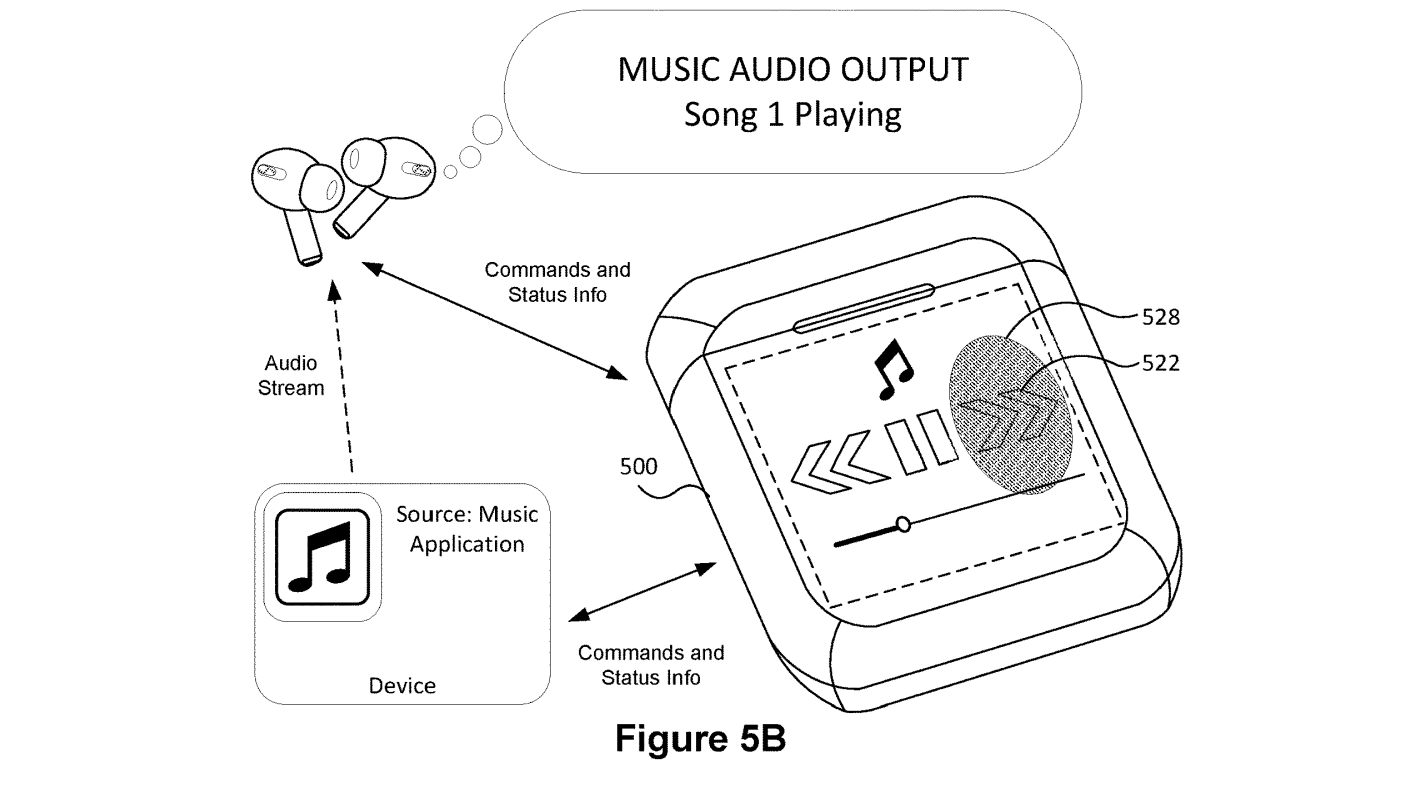 MUSIC AUDIO OUTPUT
Song 1 Playing

Commands and Status Info

528

522

Audio Stream

500

Source: Music Application

Device

Commands and Status Info

Figure 5B