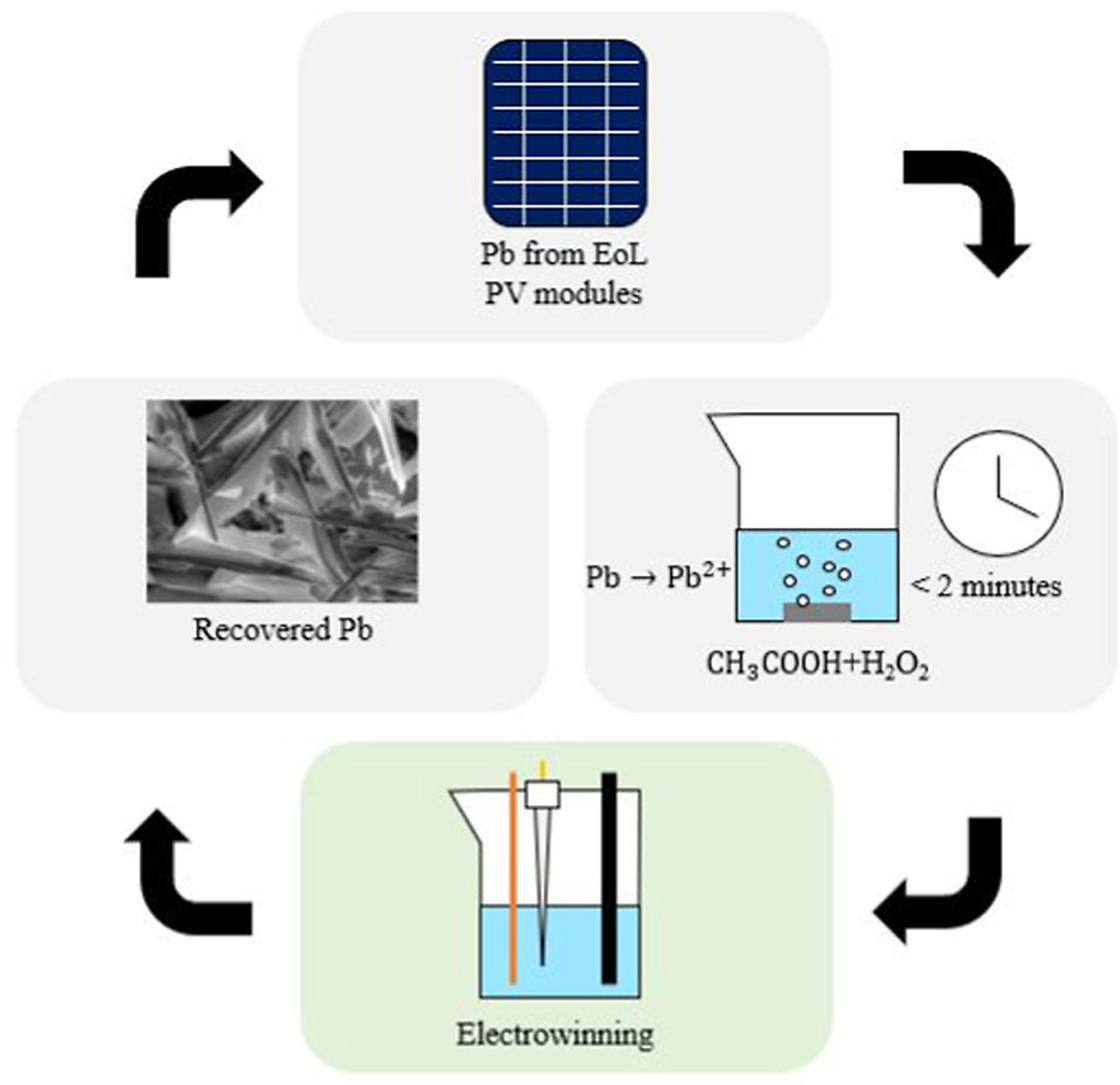 Pb from EoL
PV modules

Recovered Pb

$Pb \rightarrow Pb^{2+}$

< 2 minutes

$CH_3COOH+H_2O_2$

Electrowinning