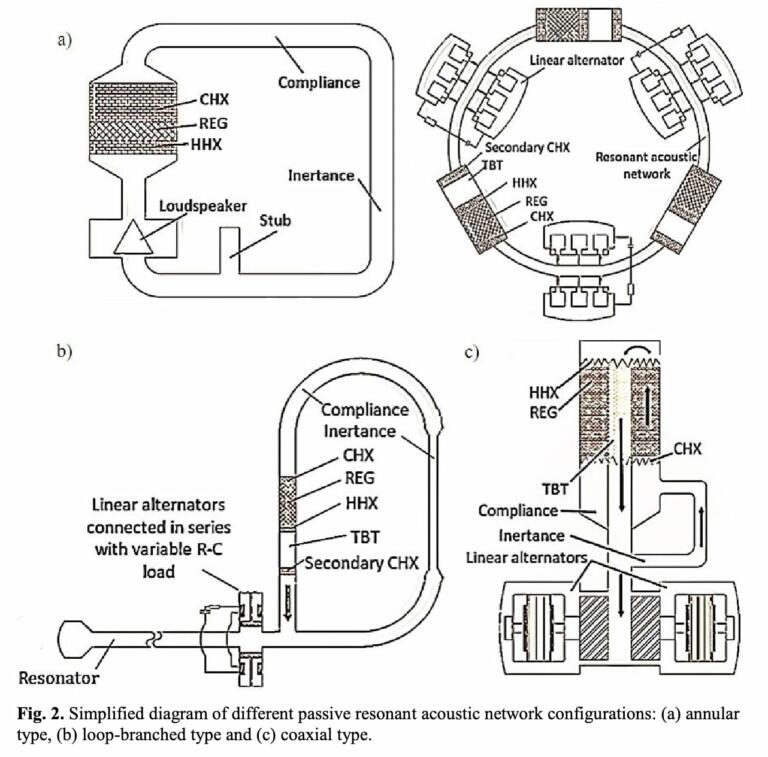 a)

Compliance
CHX
REG
HHX
Inertance
Loudspeaker
Stub

Linear alternator
Secondary CHX
TBT
HHX
REG
CHX
Resonant acoustic network

b)

Compliance
Inertance
CHX
REG
HHX
TBT
Secondary CHX
Linear alternators connected in series with variable R-C load
Resonator

c)

HHX
REG
CHX
TBT
Compliance
Inertance
Linear alternators

**Fig. 2.** Simplified diagram of different passive resonant acoustic network configurations: (a) annular type, (b) loop-branched type and (c) coaxial type.