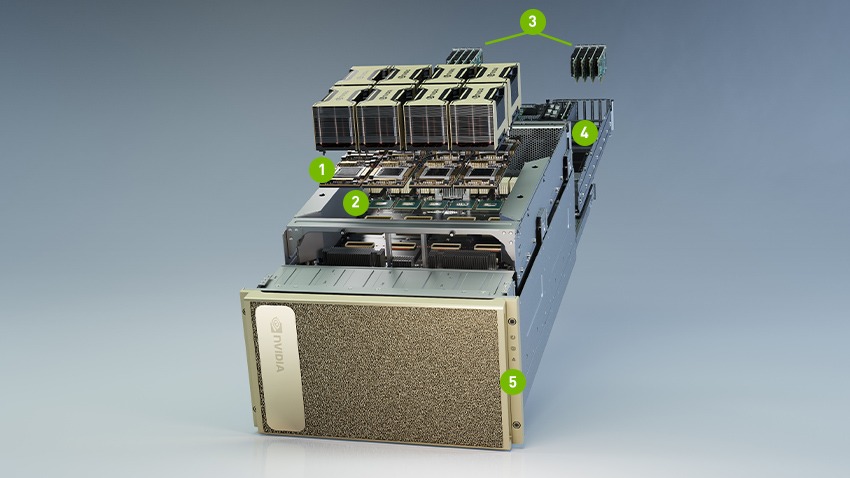 3
4
1
2
NVIDIA
5