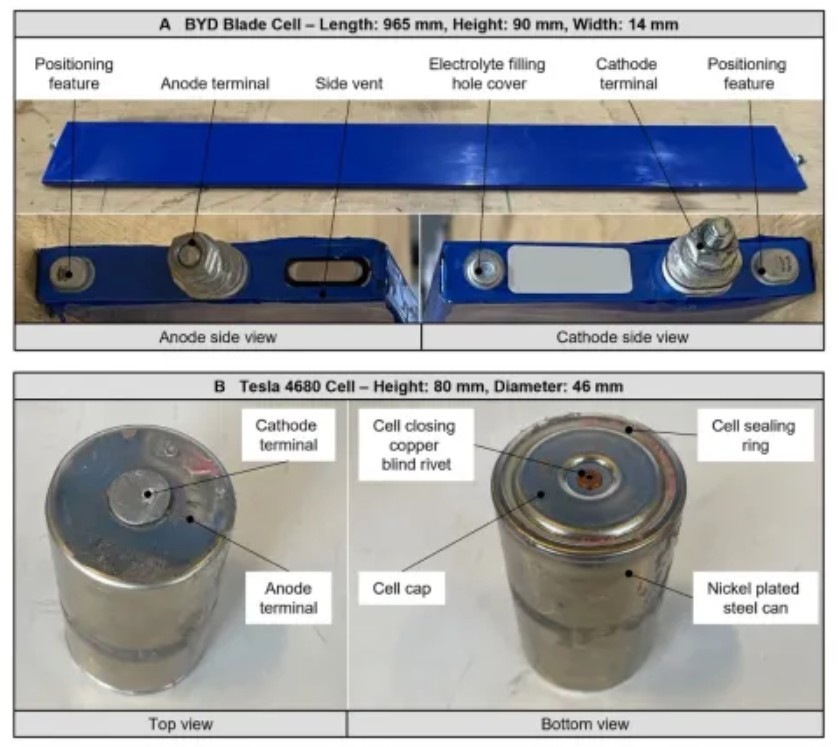 A BYD Blade Cell – Length: 965 mm, Height: 90 mm, Width: 14 mm

Positioning feature

Anode terminal

Side vent

Electrolyte filling hole cover

Cathode terminal

Positioning feature

Anode side view

Cathode side view

B Tesla 4680 Cell – Height: 80 mm, Diameter: 46 mm

Cathode terminal

Anode terminal

Cell closing copper blind rivet

Cell cap

Cell sealing ring

Nickel plated steel can

Top view

Bottom view