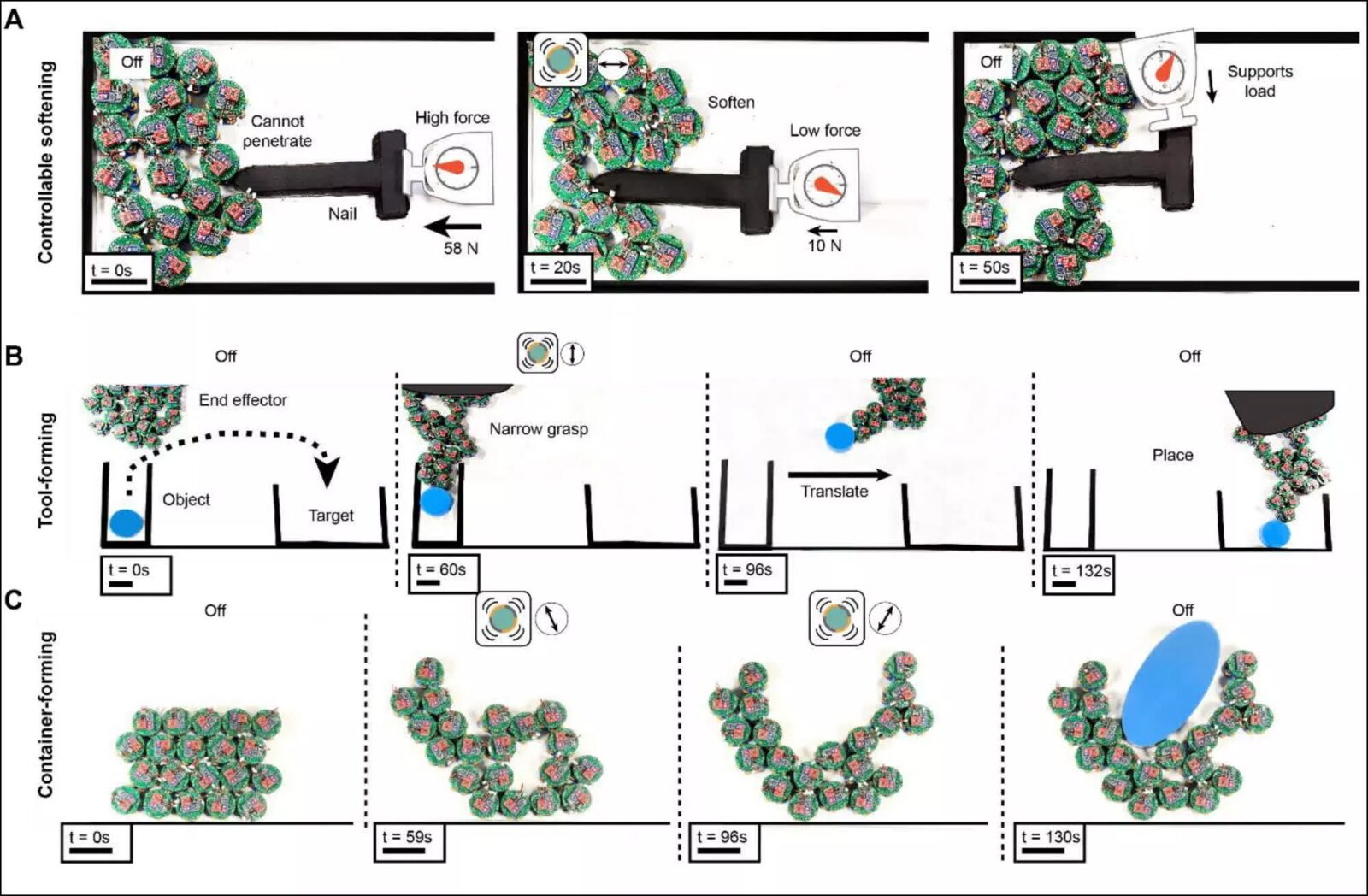 A

Controllable softening

Off

Cannot penetrate

High force

Nail

58 N

t = 0s

Soften

Low force

10 N

t = 20s

Off

Supports load

t = 50s

B

Tool-forming

Off

End effector

Object

Target

t = 0s

Narrow grasp

t = 60s

Off

Translate

t = 96s

Off

Place

t = 132s

C

Container-forming

Off

t = 0s

t = 59s

t = 96s

Off

t = 130s