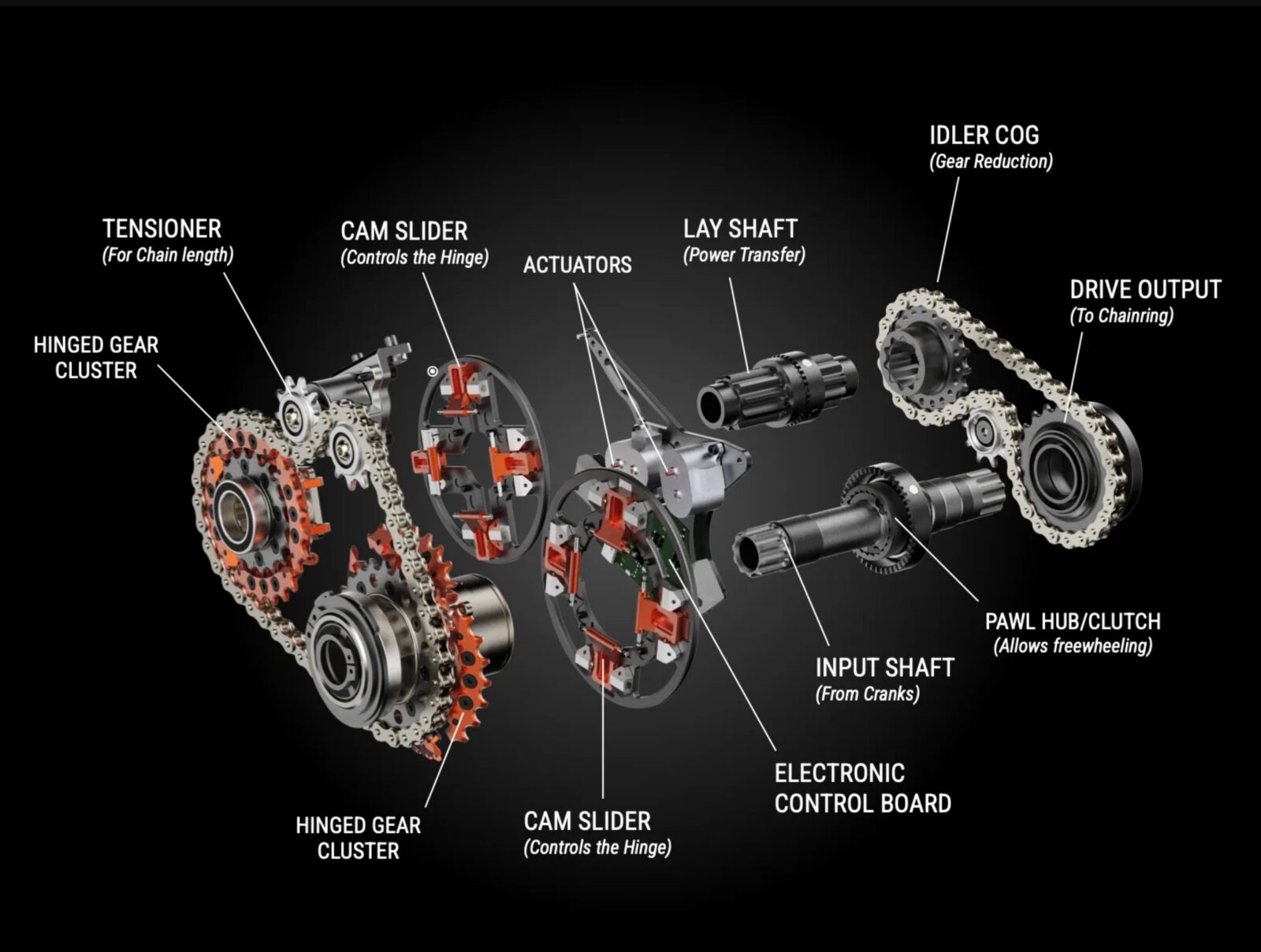 IDLER COG
(Gear Reduction)

TENSIONER
(For Chain length)

CAM SLIDER
(Controls the Hinge)

ACTUATORS

LAY SHAFT
(Power Transfer)

DRIVE OUTPUT
(To Chainring)

HINGED GEAR CLUSTER

PAWL HUB/CLUTCH
(Allows freewheeling)

INPUT SHAFT
(From Cranks)

ELECTRONIC CONTROL BOARD

HINGED GEAR CLUSTER

CAM SLIDER
(Controls the Hinge)