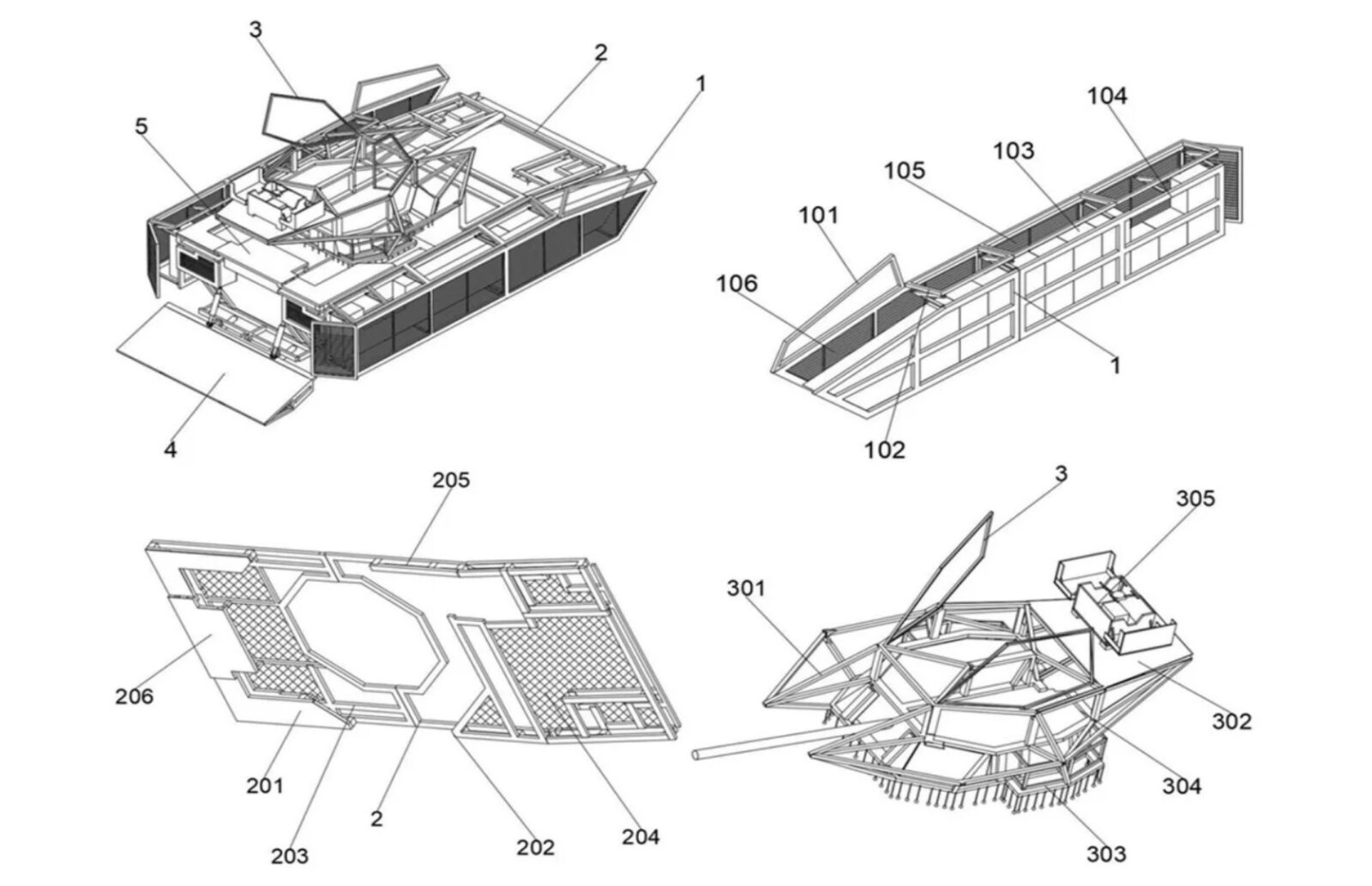 3
2
1
5
4

104
103
105
101
106
1
102

205
206
201
203
2
202
204

3
305
301
302
304
303