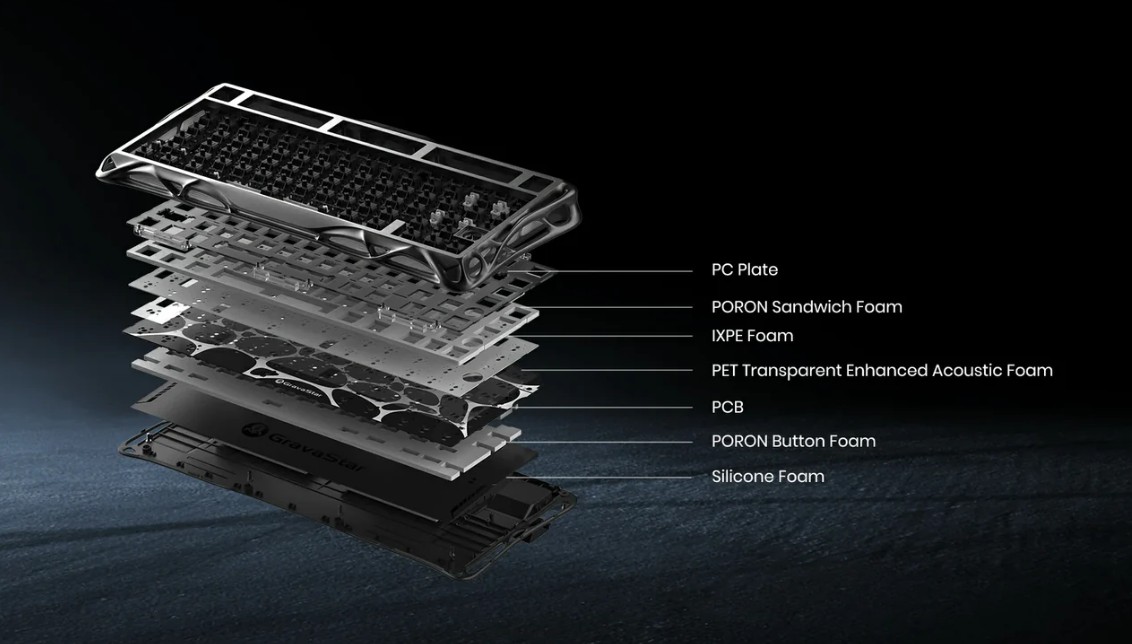 PC Plate
PORON Sandwich Foam
IXPE Foam
PET Transparent Enhanced Acoustic Foam
PCB
PORON Button Foam
Silicone Foam
GravaStar
GravaStar